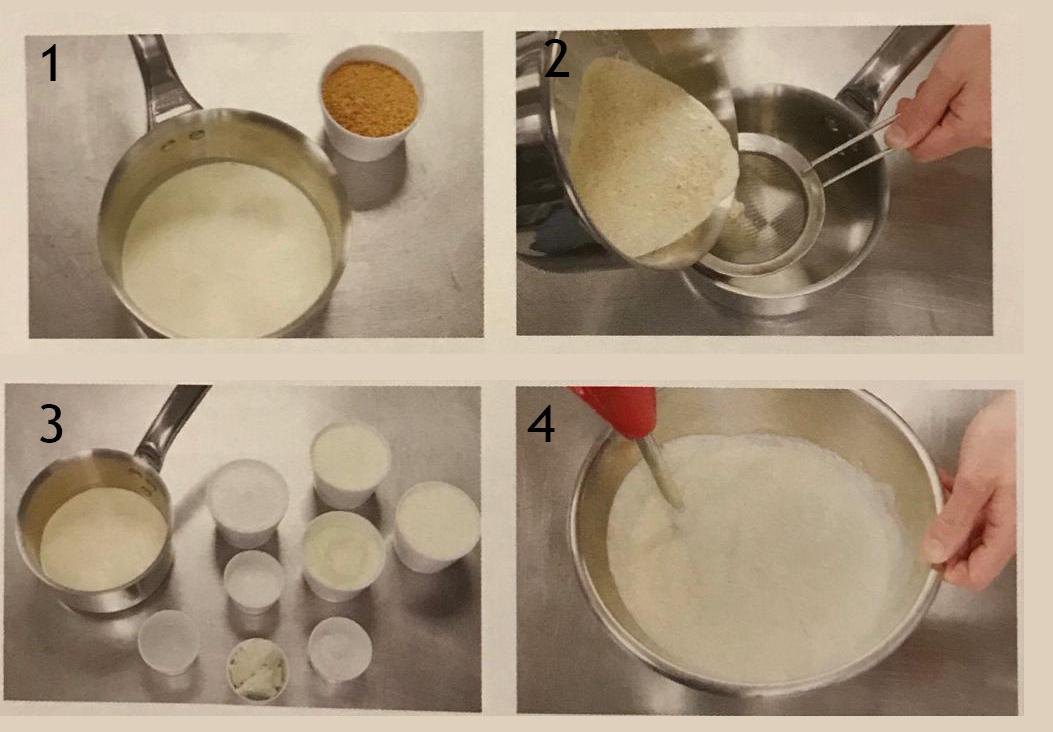 1

2

3

4