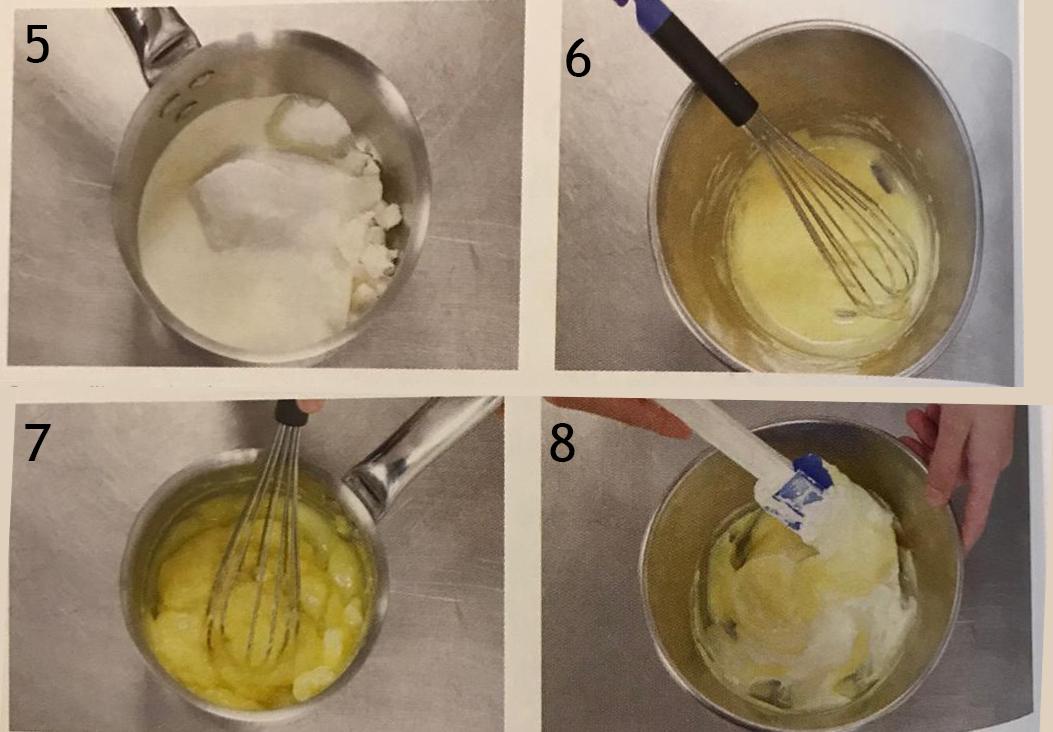 5

6

7

8